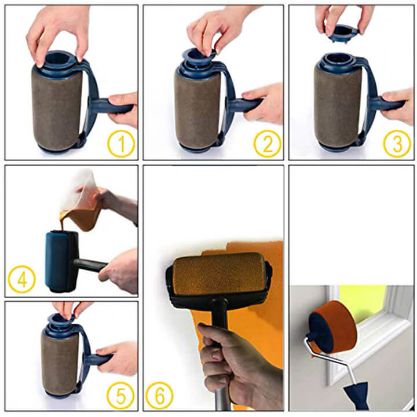 1

2

3

4

5

6