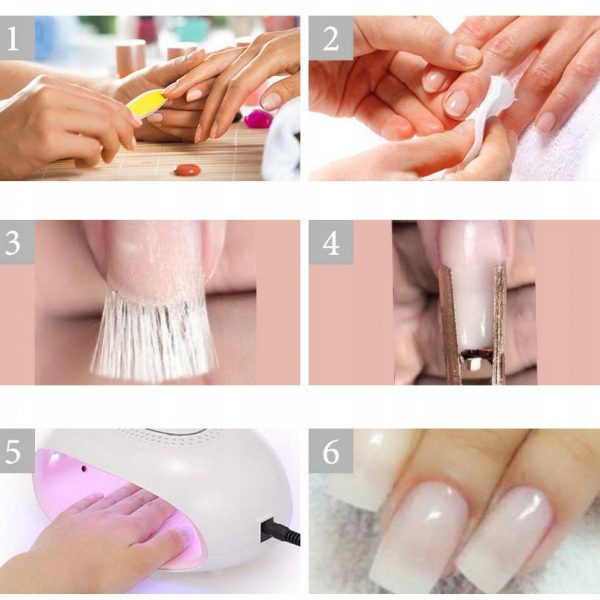 1
2
3
4
5
6